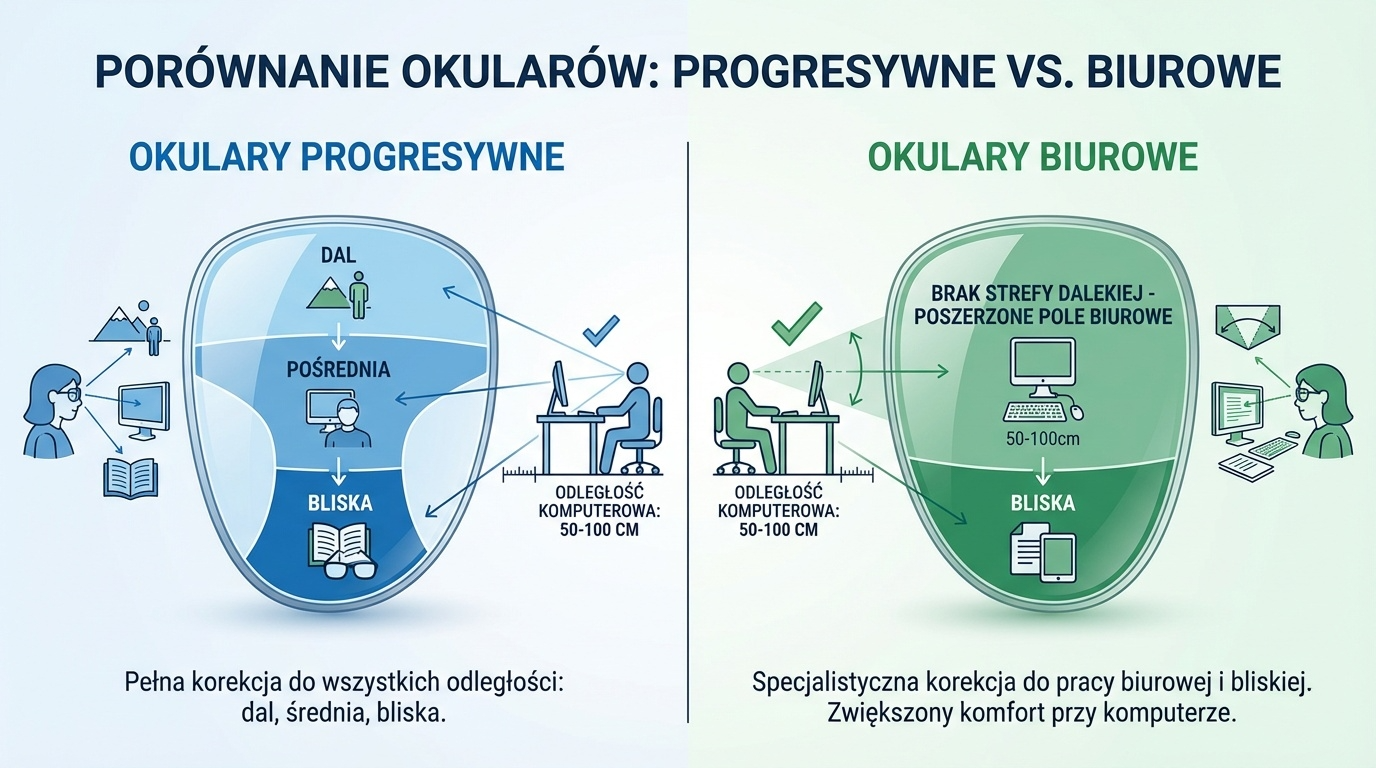 PORÓWNANIE OKULARÓW: PROGRESYWNE VS. BIUROWE

OKULARY PROGRESYWNE

DAL

POŚREDNIA

BLISKA

ODLEGŁOŚĆ KOMPUTEROWA: 50-100 CM

Pełna korekcja do wszystkich odległości: dal, średnia, bliska.

OKULARY BIUROWE

BRAK STREFY DALEKIEJ - POSZERZONE POLE BIUROWE

50-100cm

BLISKA

ODLEGŁOŚĆ KOMPUTEROWA: 50-100 CM

Specjalistyczna korekcja do pracy biurowej i bliskiej. Zwiększony komfort przy komputerze.