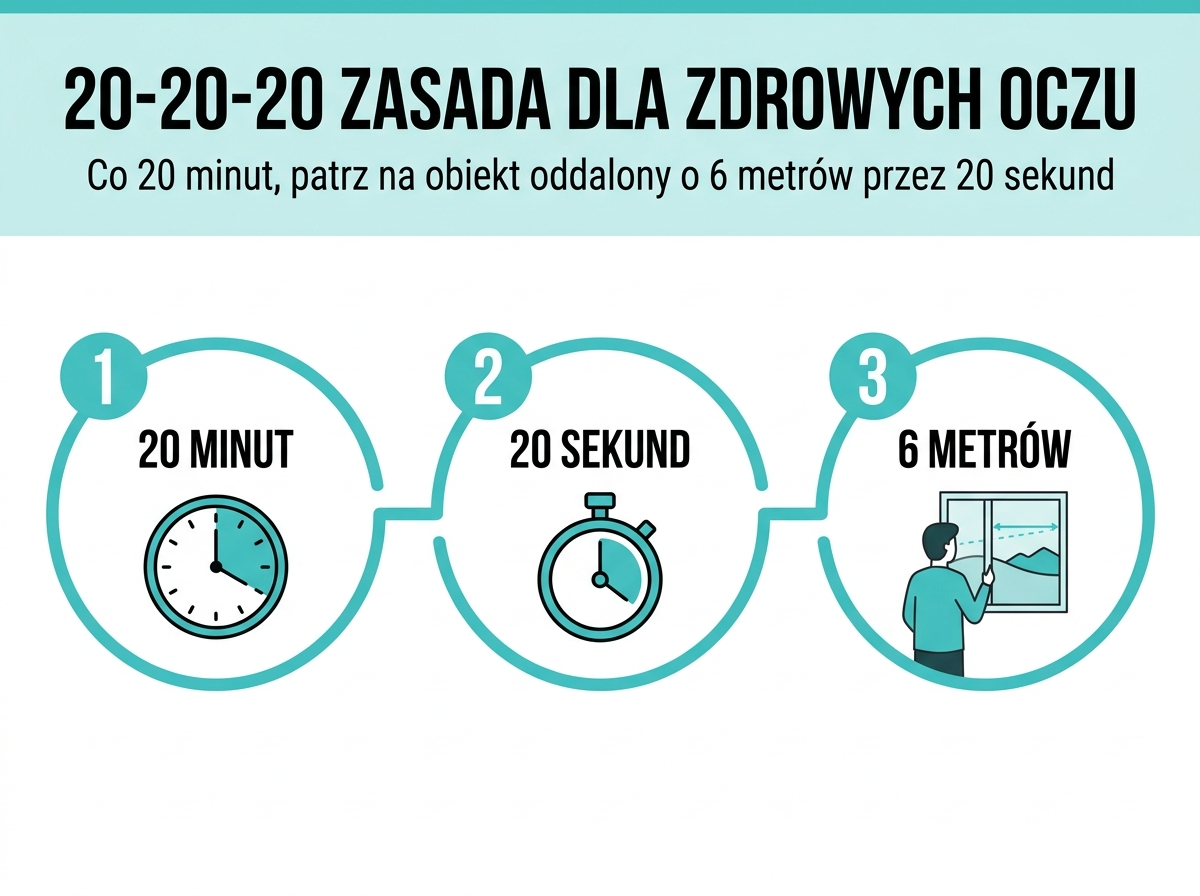 20-20-20 ZASADA DLA ZDROWYCH OCZU

Co 20 minut, patrz na obiekt oddalony o 6 metrów przez 20 sekund

1

20 MINUT

2

20 SEKUND

3

6 METRÓW