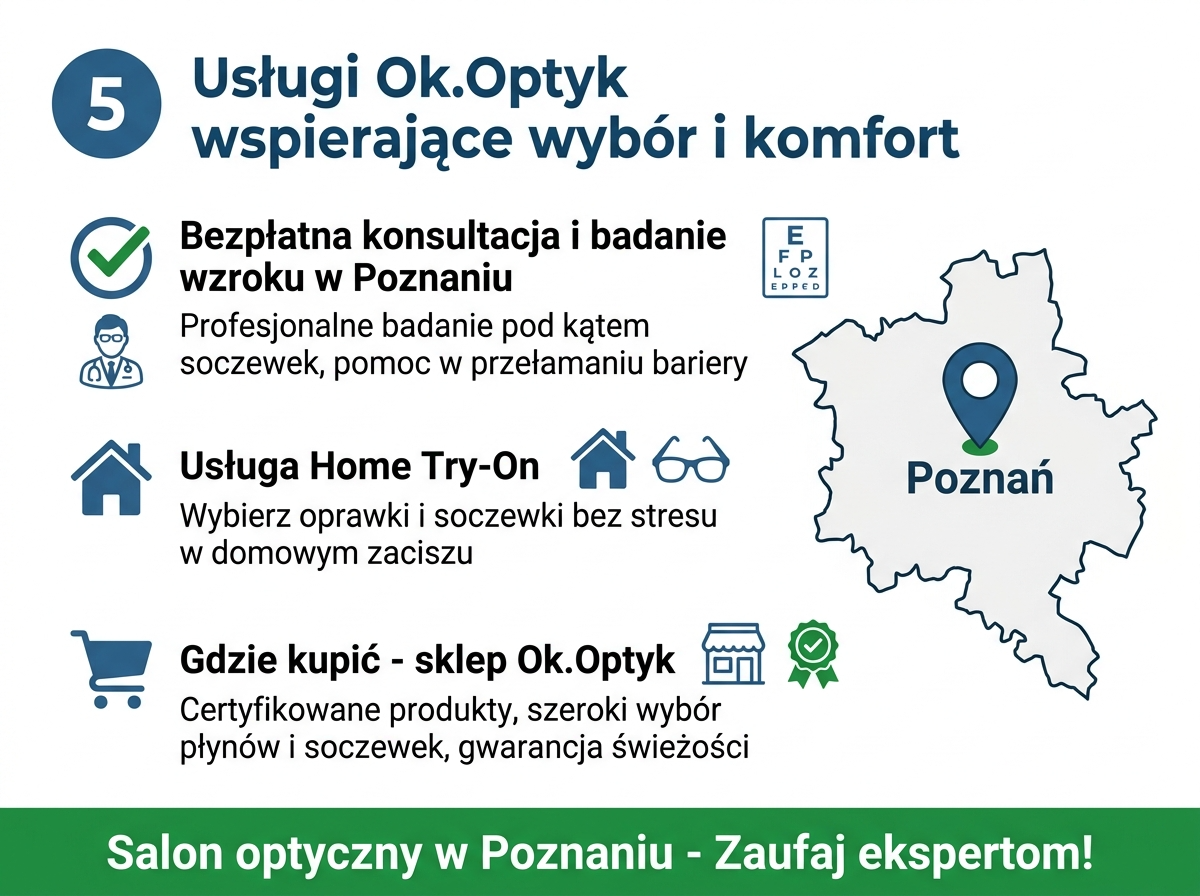 5 Usługi Ok.Optyk wspierające wybór i komfort

Bezpłatna konsultacja i badanie wzroku w Poznaniu

E
F P
L O Z
E P P E D

Profesjonalne badanie pod kątem soczewek, pomoc w przełamaniu bariery

Usługa Home Try-On

Wybierz oprawki i soczewki bez stresu w domowym zaciszu

Gdzie kupić - sklep Ok.Optyk

Certyfikowane produkty, szeroki wybór płynów i soczewek, gwarancja świeżości

Poznań

Salon optyczny w Poznaniu - Zaufaj ekspertom!