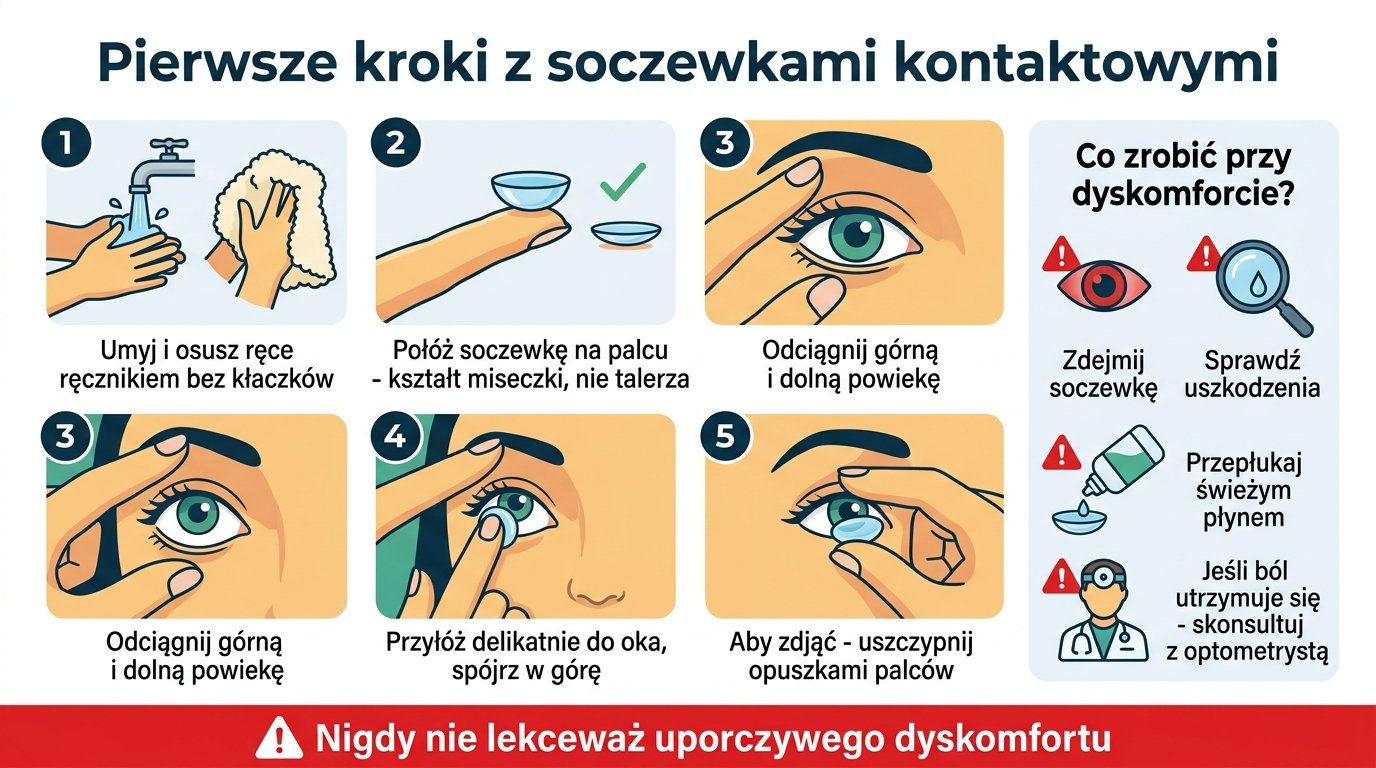 Pierwsze kroki z soczewkami kontaktowymi

1
Umyj i osusz ręce ręcznikiem bez kłaczków

2
Połóż soczewkę na palcu - kształt miseczki, nie talerza

3
Odciągnij górną i dolną powiekę

3
Odciągnij górną i dolną powiekę

4
Przyłóż delikatnie do oka, spójrz w górę

5
Aby zdjąć - uszczypnij opuszkami palców

Co zrobić przy dyskomforcie?

Zdejmij soczewkę

Sprawdź uszkodzenia

Przepłukaj świeżym płynem

Jeśli ból utrzymuje się - skonsultuj z optometrystą

Nigdy nie lekceważ uporczywego dyskomfortu